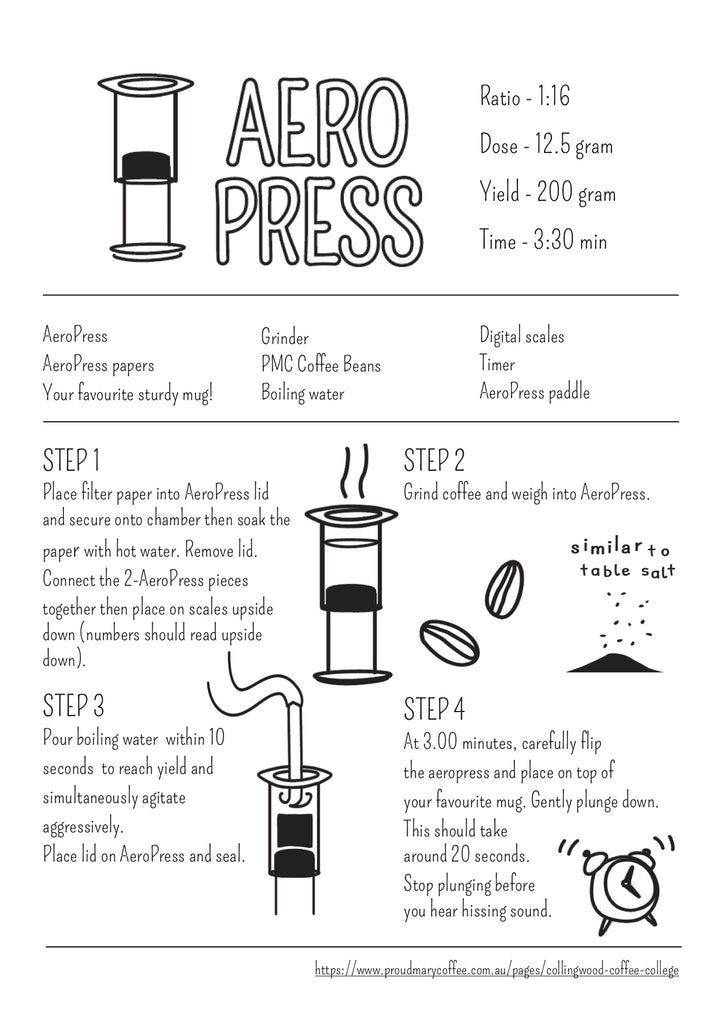 AERO PRESS

Ratio - 1:16
Dose - 12.5 gram
Yield - 200 gram
Time - 3:30 min

AeroPress
AeroPress papers
Your favourite sturdy mug!

Grinder
PMC Coffee Beans
Boiling water

Digital scales
Timer
AeroPress paddle

STEP 1
Place filter paper into AeroPress lid and secure onto chamber then soak the paper with hot water. Remove lid. Connect the 2-AeroPress pieces together then place on scales upside down (numbers should read upside down).

STEP 2
Grind coffee and weigh into AeroPress.

similar to table salt

STEP 3
Pour boiling water within 10 seconds to reach yield and simultaneously agitate aggressively.
Place lid on AeroPress and seal.

STEP 4
At 3.00 minutes, carefully flip the aeropress and place on top of your favourite mug. Gently plunge down. This should take around 20 seconds. Stop plunging before you hear hissing sound.

https://www.proudmarycoffee.com.au/pages/collingwood-coffee-college